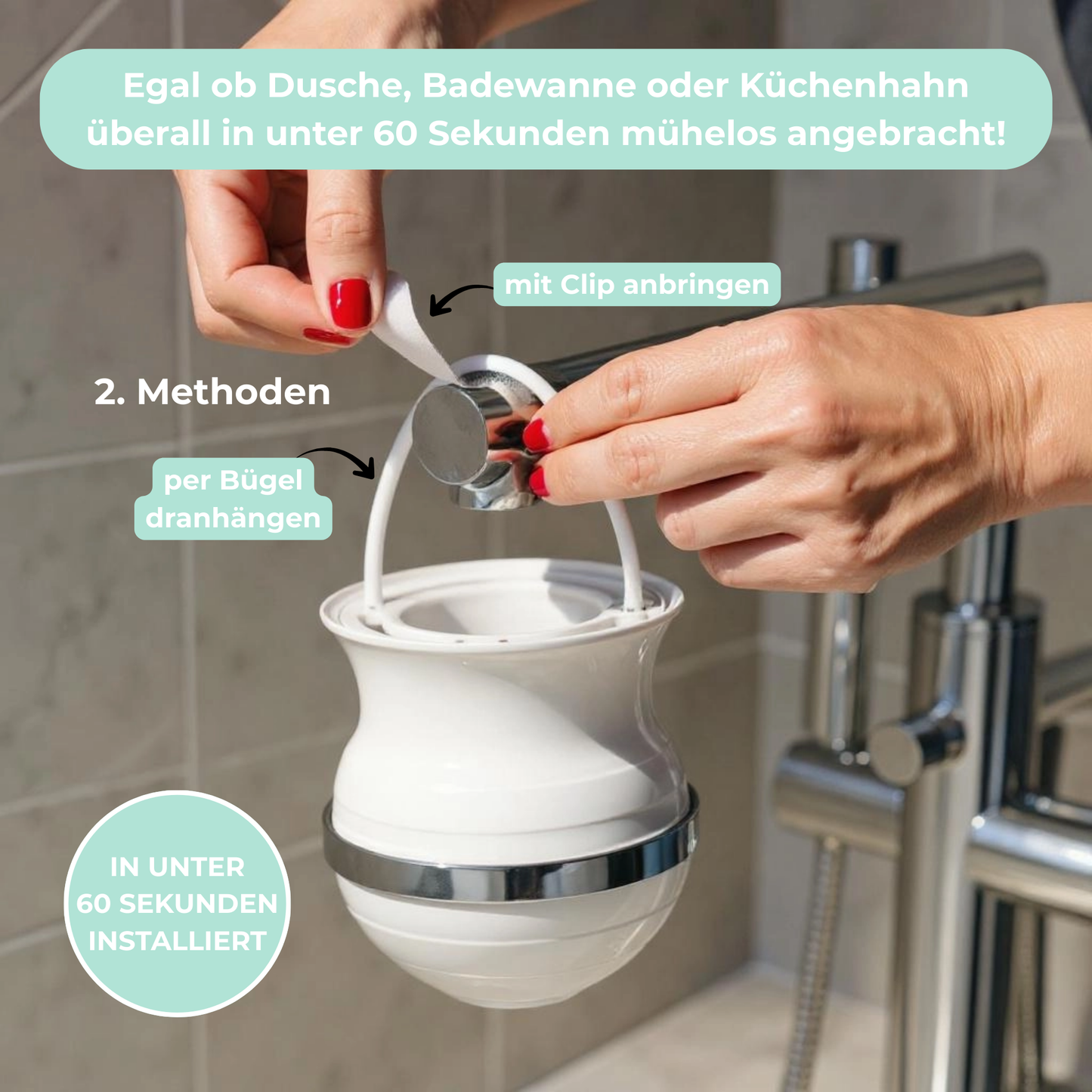 Egal ob Dusche, Badewanne oder Küchenhahn überall in unter 60 Sekunden mühelos angebracht!

mit Clip anbringen

2. Methoden

per Bügel dranhängen

IN UNTER 60 SEKUNDEN INSTALLIERT