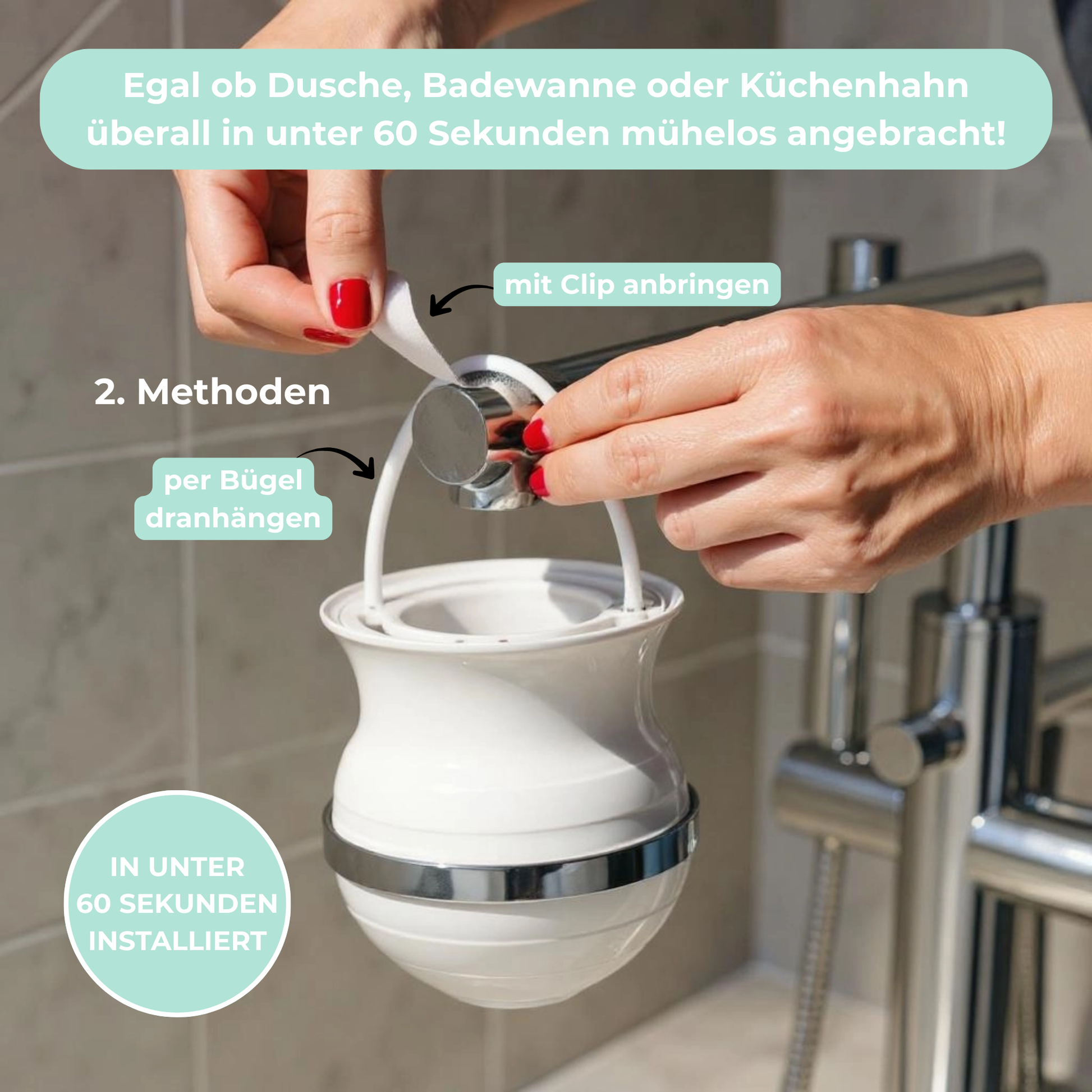 Egal ob Dusche, Badewanne oder Küchenhahn überall in unter 60 Sekunden mühelos angebracht!

mit Clip anbringen

2. Methoden

per Bügel dranhängen

IN UNTER 60 SEKUNDEN INSTALLIERT