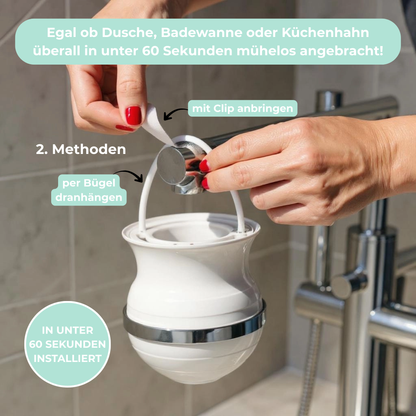 Egal ob Dusche, Badewanne oder Küchenhahn überall in unter 60 Sekunden mühelos angebracht!

mit Clip anbringen

2. Methoden

per Bügel dranhängen

IN UNTER 60 SEKUNDEN INSTALLIERT